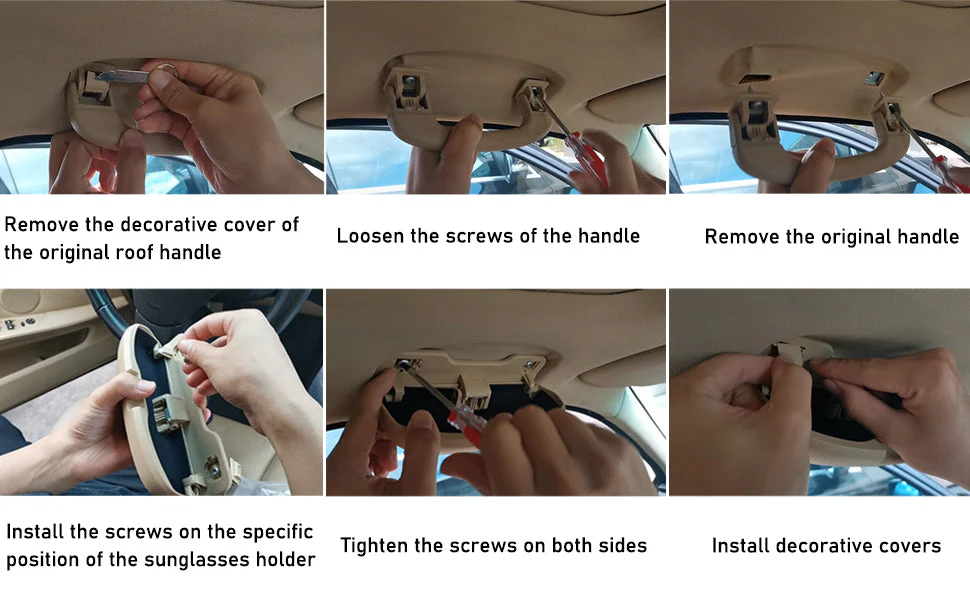 Remove the decorative cover of the original roof handle

Loosen the screws of the handle

Remove the original handle

Install the screws on the specific position of the sunglasses holder

Tighten the screws on both sides

Install decorative covers